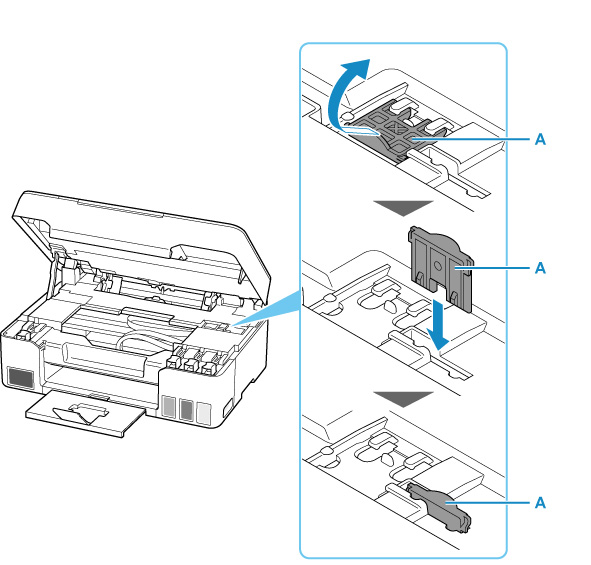 A

A

A